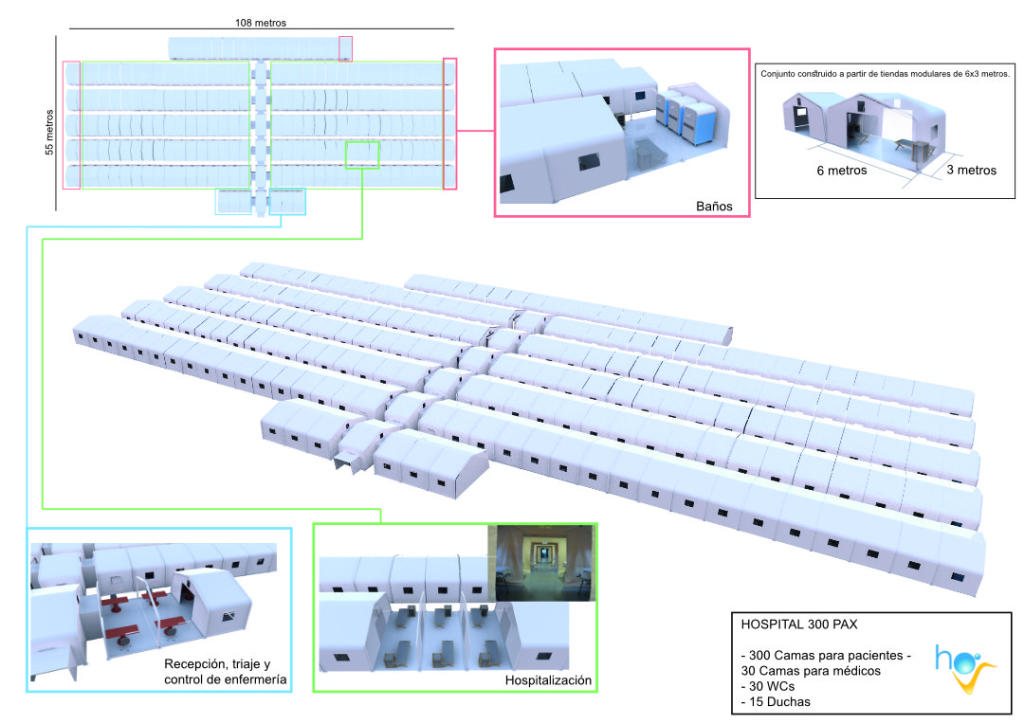 108 metros

55 metros

Baños

Conjunto construido a partir de tiendas modulares de 6x3 metros.

6 metros

3 metros

Recepción, triaje y control de enfermería

Hospitalización

HOSPITAL 300 PAX

- 300 Camas para pacientes -
30 Camas para médicos
- 30 WCs
- 15 Duchas

ho